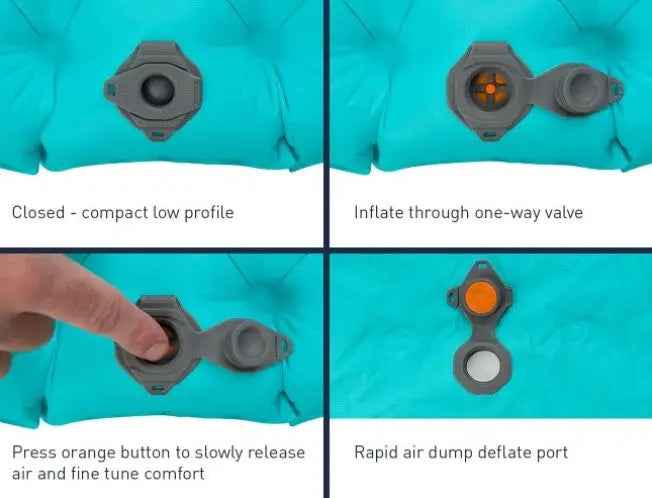 Closed - compact low profile

Inflate through one-way valve

Press orange button to slowly release air and fine tune comfort

Rapid air dump deflate port