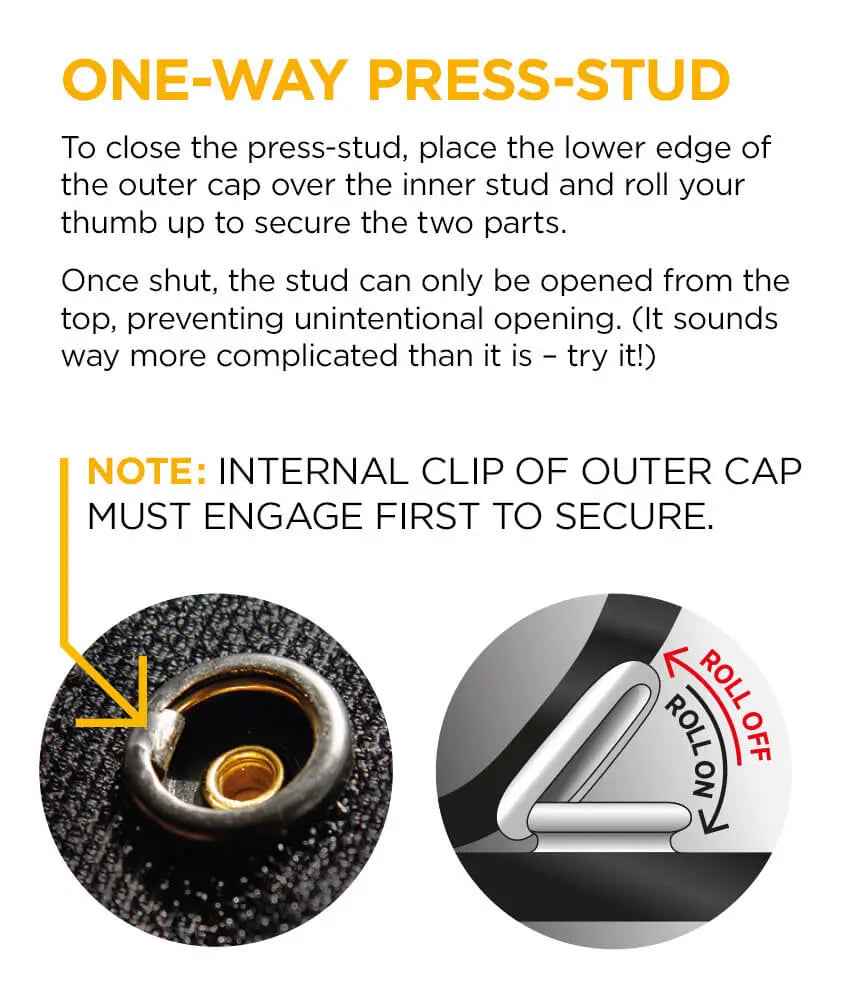 ONE-WAY PRESS-STUD

To close the press-stud, place the lower edge of the outer cap over the inner stud and roll your thumb up to secure the two parts.

Once shut, the stud can only be opened from the top, preventing unintentional opening. (It sounds way more complicated than it is – try it!)

NOTE: INTERNAL CLIP OF OUTER CAP MUST ENGAGE FIRST TO SECURE.

ROLL OFF

ROLL ON